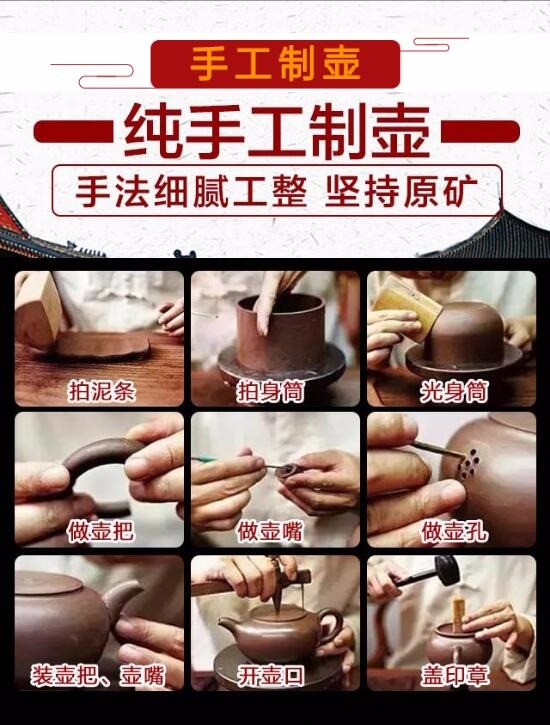 手工制壶

纯手工制壶

手法细腻工整 坚持原矿

拍泥条

拍身筒

光身筒

做壶把

做壶嘴

做壶孔

装壶把、壶嘴

开壶口

盖印章